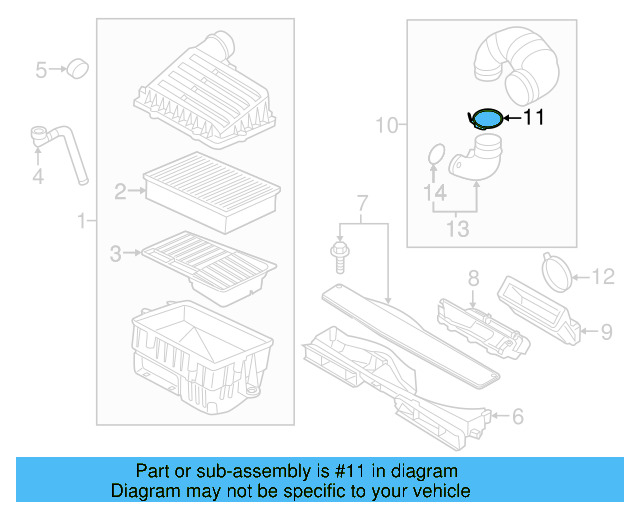 5
4
1
2
3
10
11
14
13
7
8
12
9
6

Part or sub-assembly is #11 in diagram
Diagram may not be specific to your vehicle