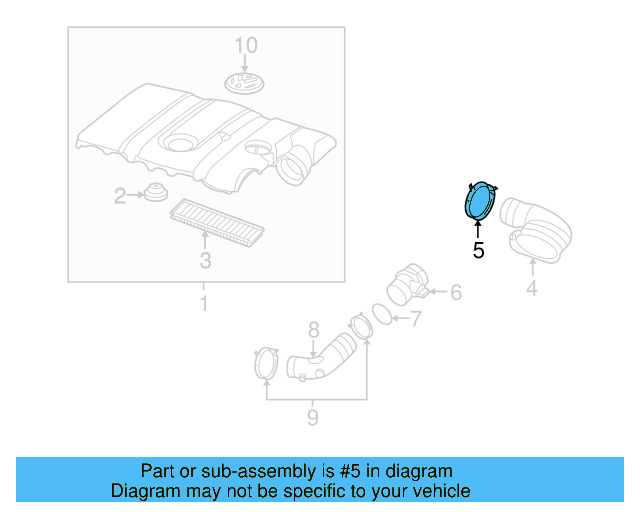 10

2

3

1

5

4

6

7

8

9

Part or sub-assembly is #5 in diagram
Diagram may not be specific to your vehicle