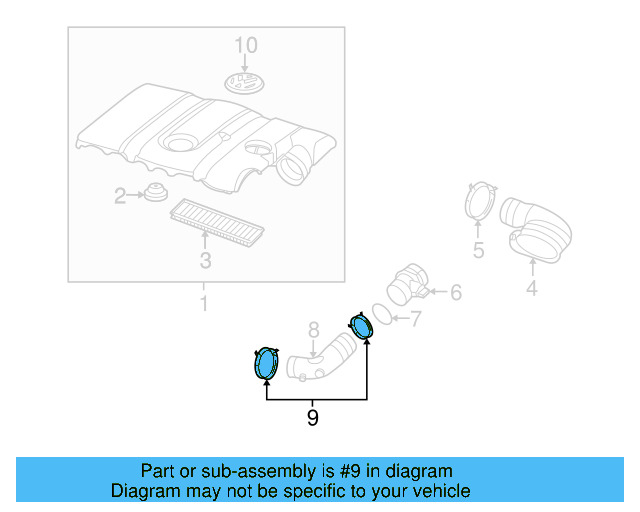 10
2
3
1
5
4
6
7
8
9

Part or sub-assembly is #9 in diagram
Diagram may not be specific to your vehicle