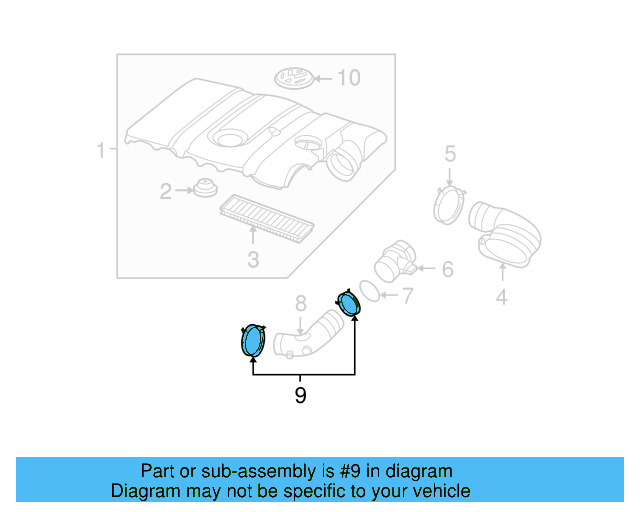 10
1
5
2
3
6
7
4
8
9

Part or sub-assembly is #9 in diagram
Diagram may not be specific to your vehicle