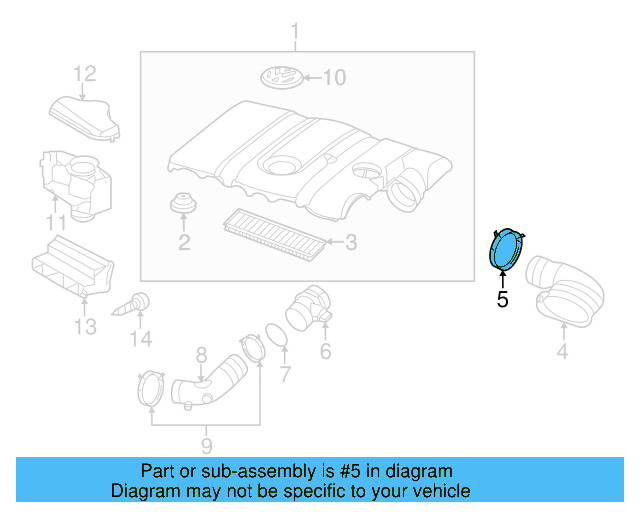 1
12
10
11
2
3
5
13
14
6
4
8
7
9

Part or sub-assembly is #5 in diagram
Diagram may not be specific to your vehicle