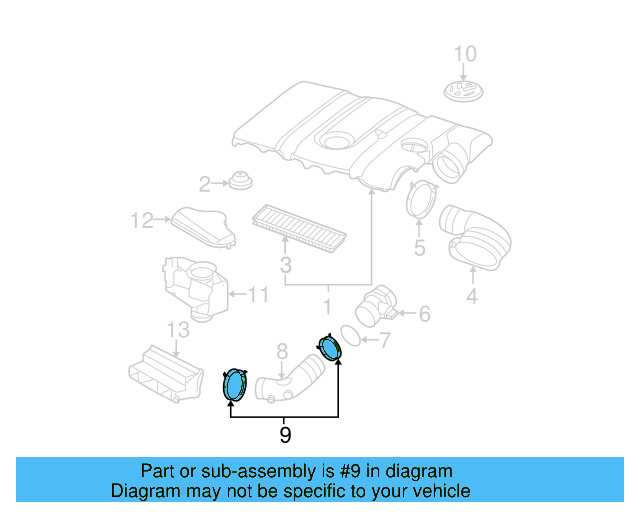 10

2

12

3

5

4

11

1

6

13

8

7

9

Part or sub-assembly is #9 in diagram
Diagram may not be specific to your vehicle