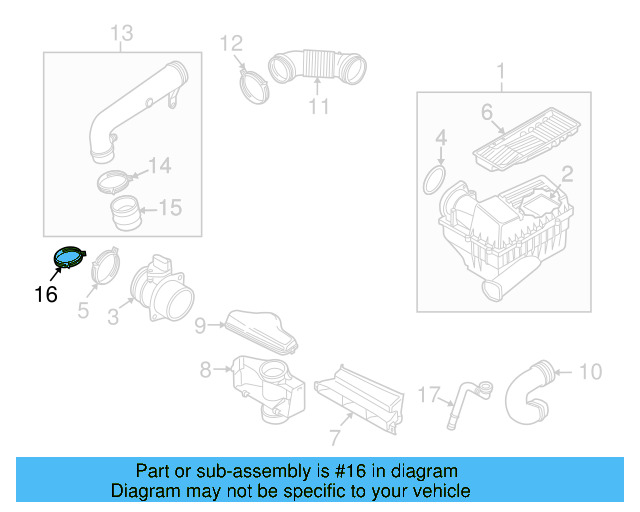 13
12
11
1
6
4
2
14
15
16
5
3
9
8
7
17
10

Part or sub-assembly is #16 in diagram
Diagram may not be specific to your vehicle