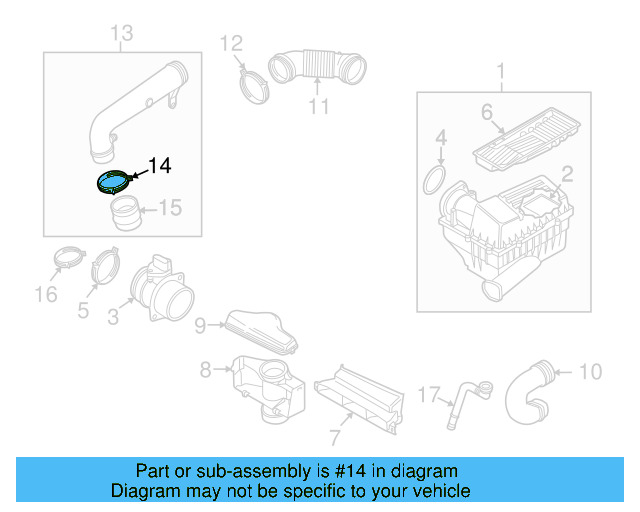 13

12

11

1

6

4

2

14

15

16

5

3

9

8

7

17

10

Part or sub-assembly is #14 in diagram
Diagram may not be specific to your vehicle