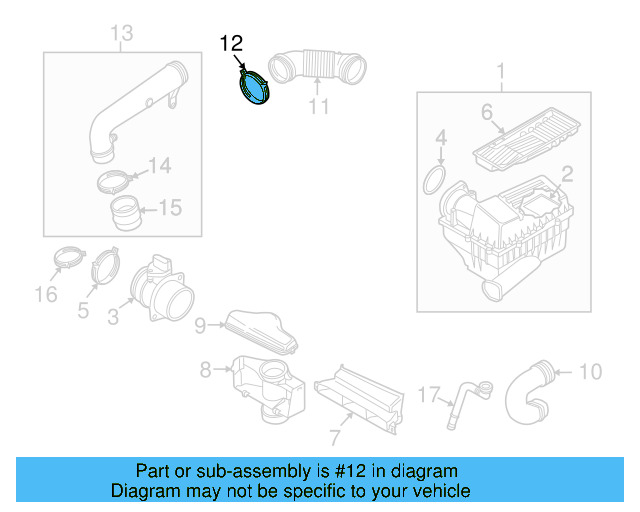 13

12

11

1

6

4

2

14

15

16

5

3

9

8

7

17

10

Part or sub-assembly is #12 in diagram
Diagram may not be specific to your vehicle