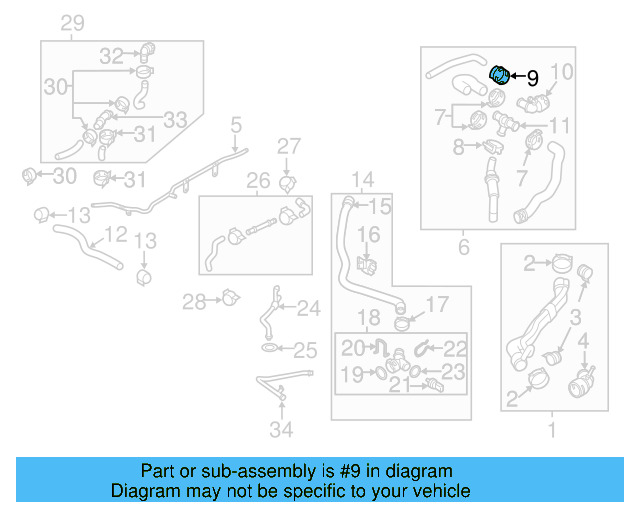 29
32
30
33
31
30
31
5
27
26
13
12
13
28
24
25
34
14
15
16
17
18
20
22
19
23
21
9
10
7
11
8
7
6
2
3
4
2
1

Part or sub-assembly is #9 in diagram
Diagram may not be specific to your vehicle