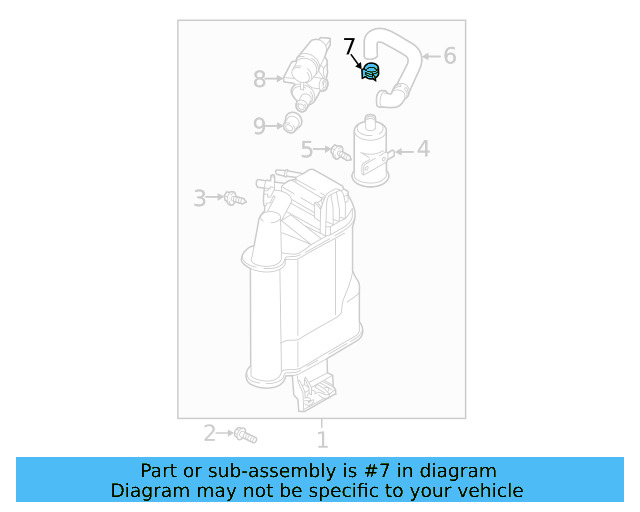 7
6
8
9
5
4
3
2
1

Part or sub-assembly is #7 in diagram
Diagram may not be specific to your vehicle