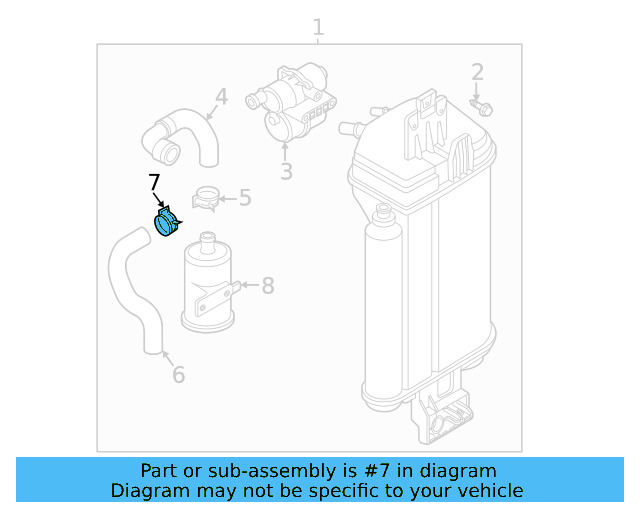 1
2
4
3
7
5
8
6

Part or sub-assembly is #7 in diagram
Diagram may not be specific to your vehicle