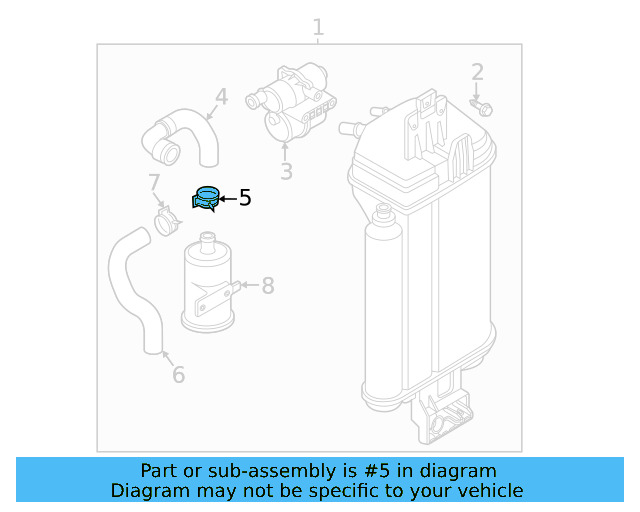 1
2
4
3
7
5
8
6

Part or sub-assembly is #5 in diagram
Diagram may not be specific to your vehicle