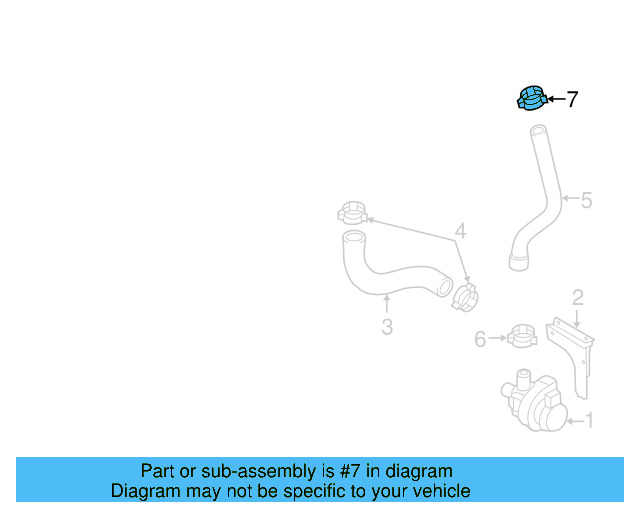 7
5
4
3
2
6
1

Part or sub-assembly is #7 in diagram
Diagram may not be specific to your vehicle