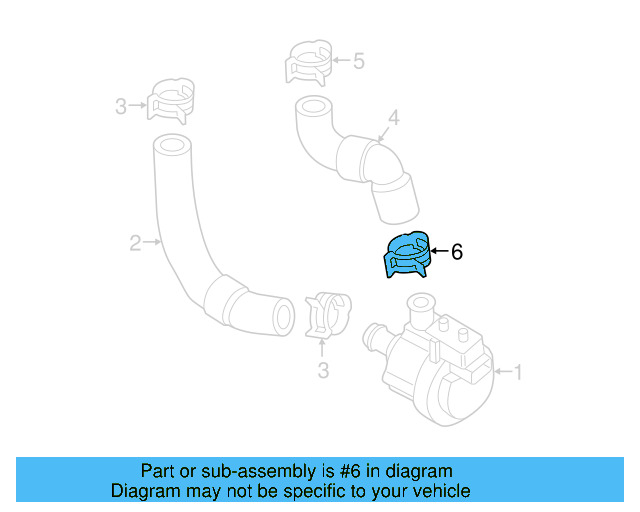 5

3

4

2

6

3

1

Part or sub-assembly is #6 in diagram
Diagram may not be specific to your vehicle