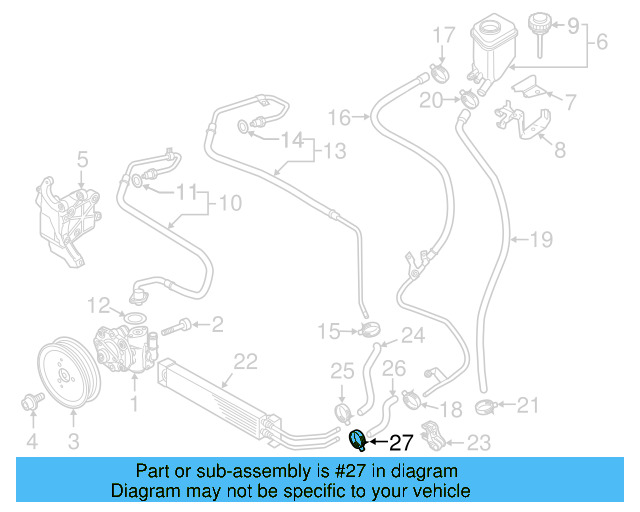 17
9
6
20
7
16
8
14
13
5
11
10
19
12
2
15
24
22
25
26
1
18
21
4
3
27
23

Part or sub-assembly is #27 in diagram
Diagram may not be specific to your vehicle