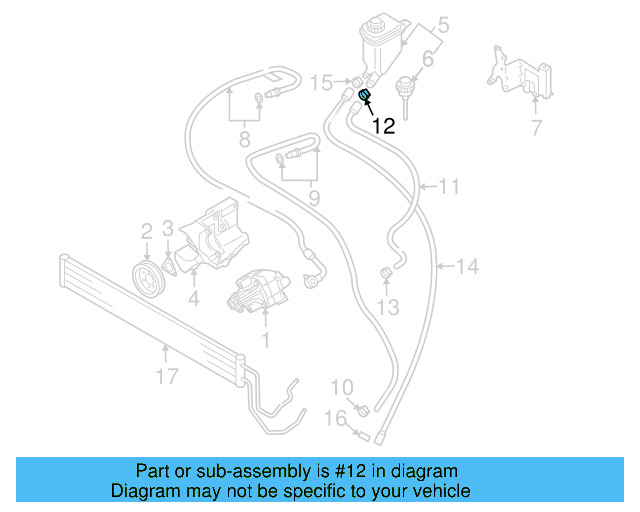 5
6
15
12
7
8
9
11
2
3
4
1
14
13
17
10
16

Part or sub-assembly is #12 in diagram
Diagram may not be specific to your vehicle