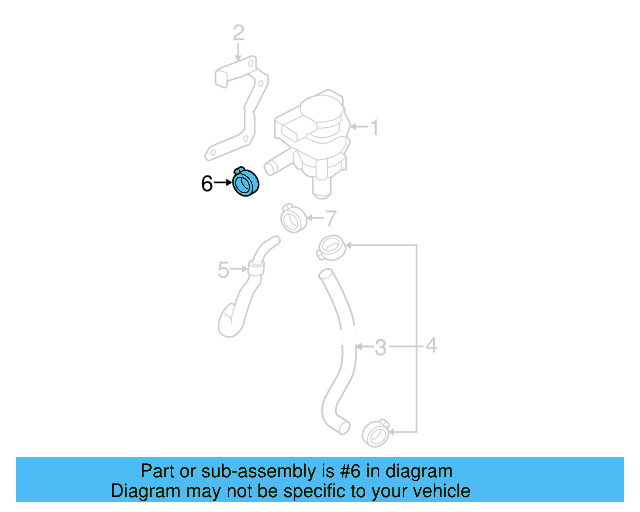 2
1
6
7
5
3
4

Part or sub-assembly is #6 in diagram
Diagram may not be specific to your vehicle