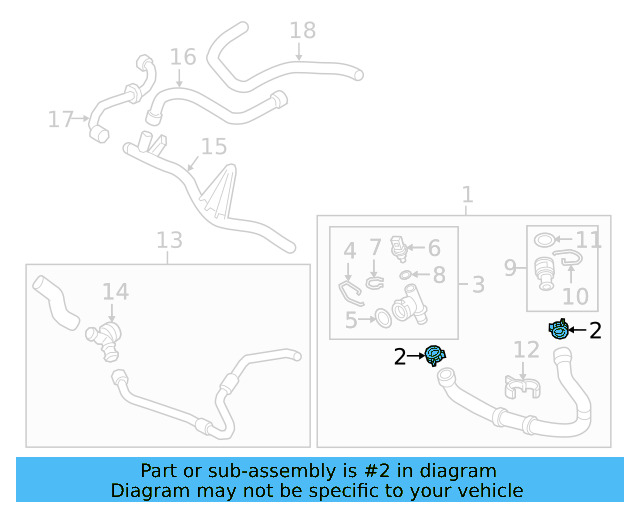 18
16
17
15
1
13
14
4
7
6
8
3
5
11
9
10
2
2
12

Part or sub-assembly is #2 in diagram
Diagram may not be specific to your vehicle