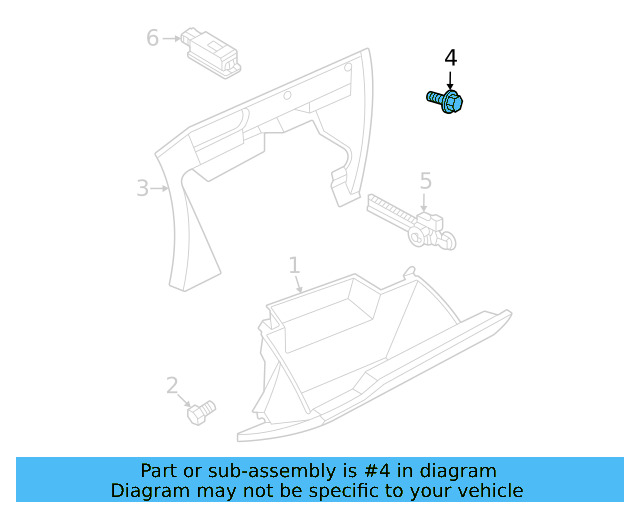 6
4
3
5
1
2

Part or sub-assembly is #4 in diagram
Diagram may not be specific to your vehicle