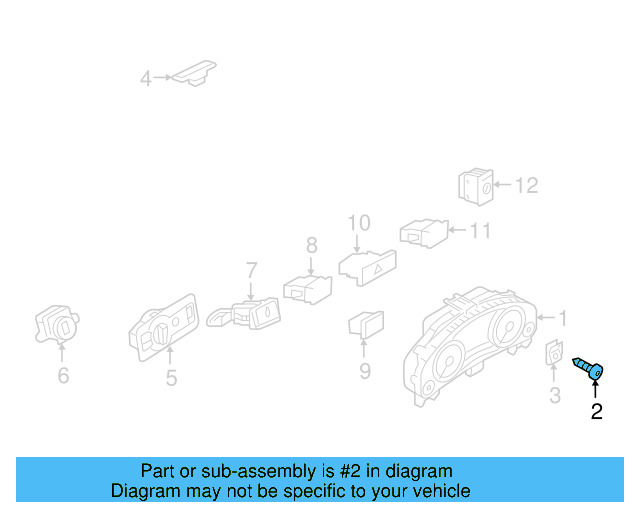 4
12
10
11
8
7
1
6
5
9
3
2

Part or sub-assembly is #2 in diagram
Diagram may not be specific to your vehicle