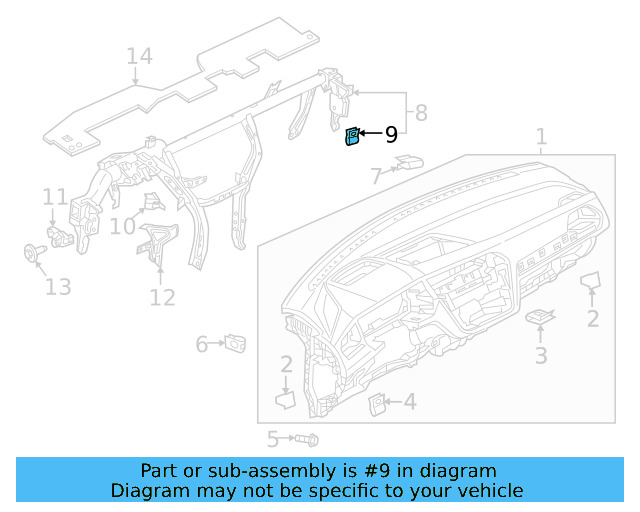 14
8
9
1
7
11
10
13
12
2
3
6
2
4
5

Part or sub-assembly is #9 in diagram
Diagram may not be specific to your vehicle