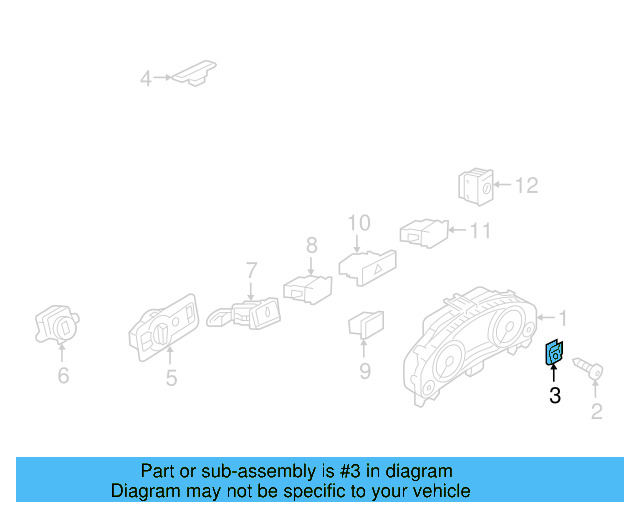 4
12
10
11
8
7
1
6
5
9
3
2

Part or sub-assembly is #3 in diagram
Diagram may not be specific to your vehicle