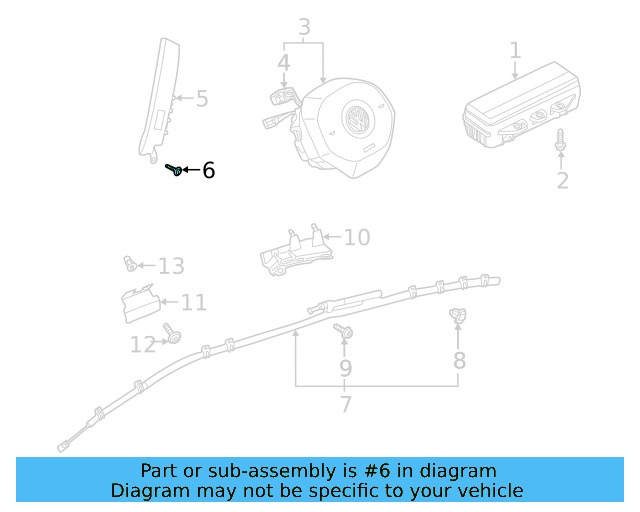 3
4
1
5
6
2
10
13
11
12
9
8
7

Part or sub-assembly is #6 in diagram
Diagram may not be specific to your vehicle