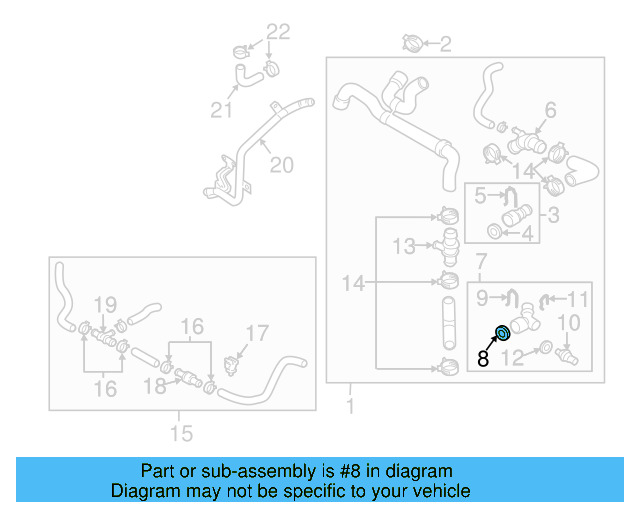 22
2
21
20
6
14
5
3
4
13
7
14
9
11
10
8
12
19
16
17
16
18
15
1

Part or sub-assembly is #8 in diagram
Diagram may not be specific to your vehicle