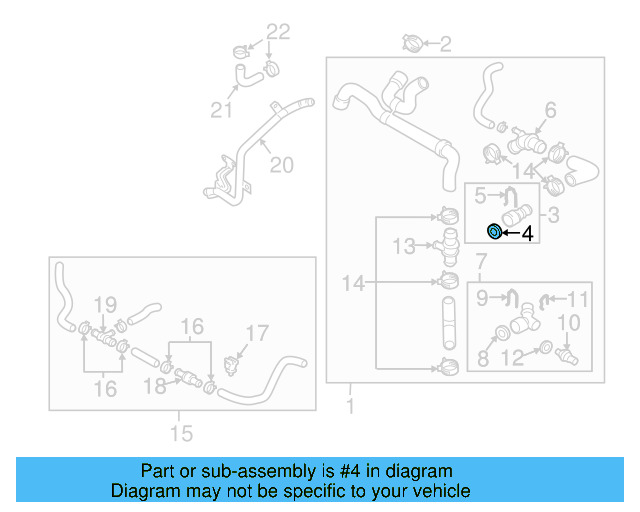 22
2
21
20
6
14
5
3
4
13
14
7
9
11
10
8
12
19
16
17
16
18
15
1

Part or sub-assembly is #4 in diagram
Diagram may not be specific to your vehicle