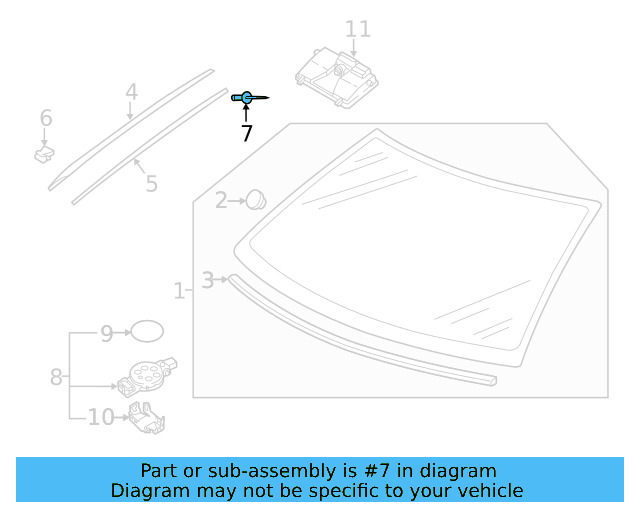 11
4
6
7
5
2
1
3
9
8
10

Part or sub-assembly is #7 in diagram
Diagram may not be specific to your vehicle