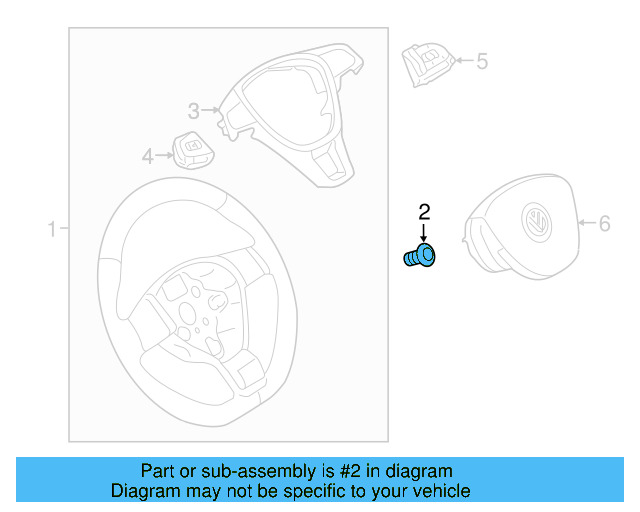 5

3

4

1

2

6

Part or sub-assembly is #2 in diagram
Diagram may not be specific to your vehicle