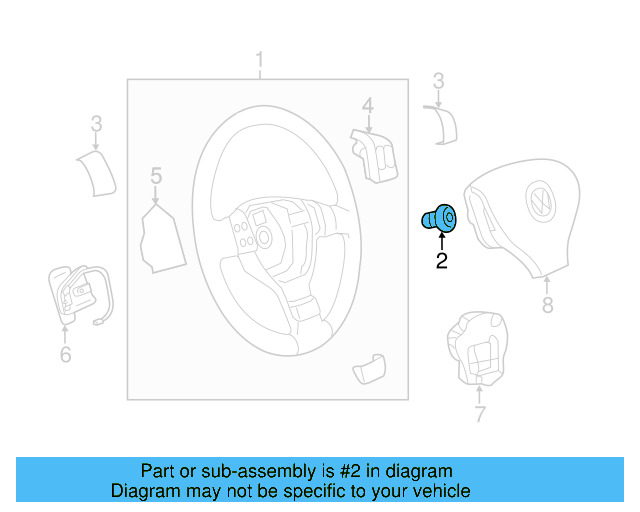 1
3
4
3
5
2
8
6
7
Part or sub-assembly is #2 in diagram
Diagram may not be specific to your vehicle