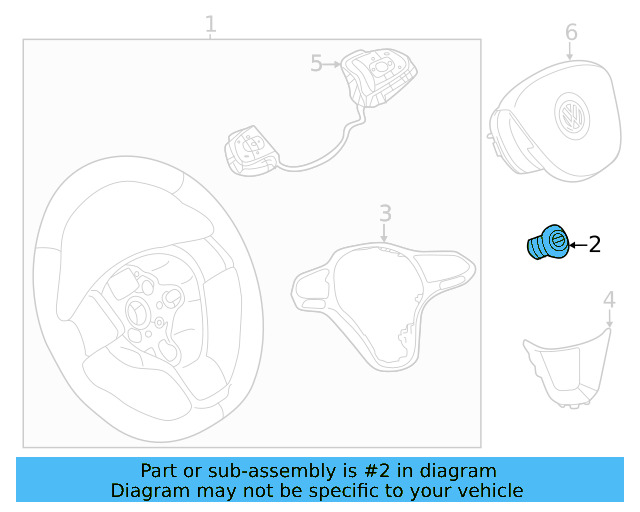 1
5
6
3
2
4

Part or sub-assembly is #2 in diagram
Diagram may not be specific to your vehicle