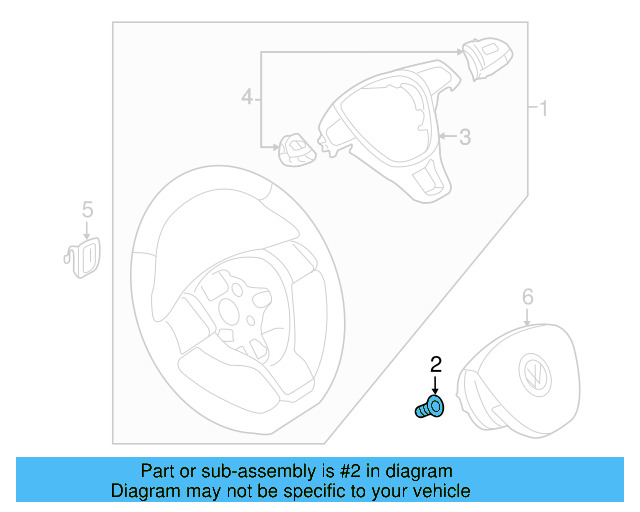 4
1
3
5
6
2

Part or sub-assembly is #2 in diagram
Diagram may not be specific to your vehicle