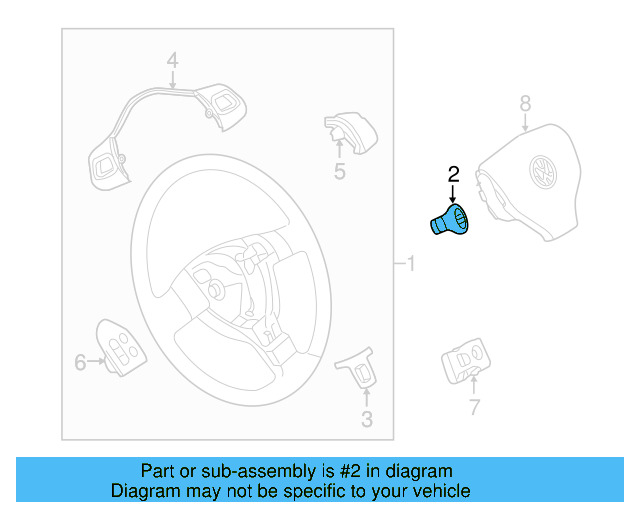 4
8
5
2
1
6
3
7

Part or sub-assembly is #2 in diagram
Diagram may not be specific to your vehicle