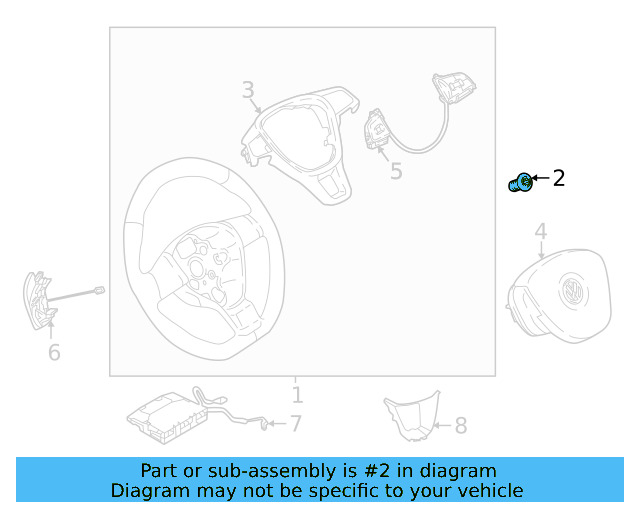 3
5
2
4
6
1
7
8
Part or sub-assembly is #2 in diagram
Diagram may not be specific to your vehicle