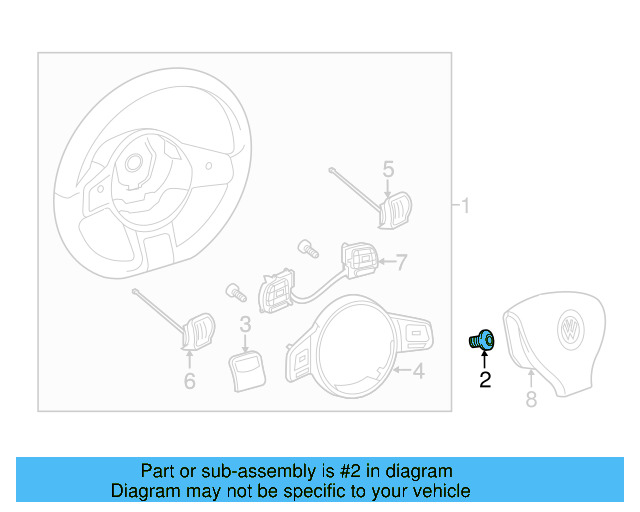 5
1
7
3
4
6
2
8

Part or sub-assembly is #2 in diagram
Diagram may not be specific to your vehicle