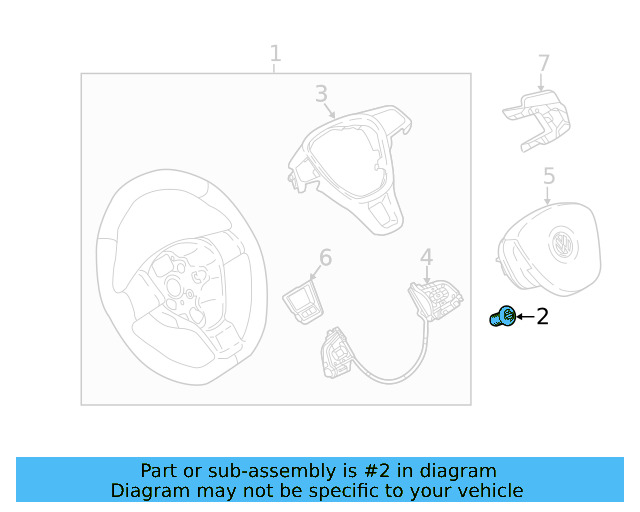 1
3
7
5
6
4
2

Part or sub-assembly is #2 in diagram
Diagram may not be specific to your vehicle