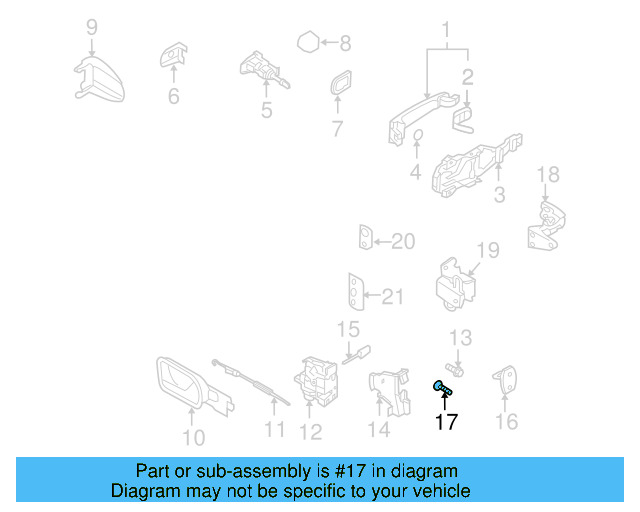 9
6
5
8
7
1
2
4
3
18
20
19
21
15
13
10
11
12
14
17
16

Part or sub-assembly is #17 in diagram
Diagram may not be specific to your vehicle