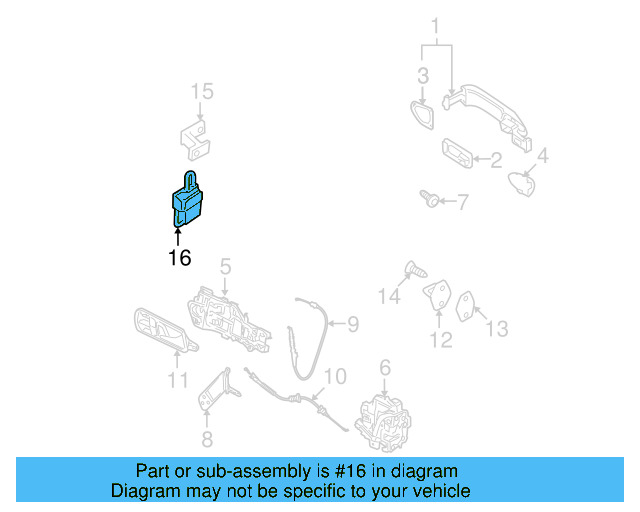 1
3
15
2
4
7
16
5
14
9
12
13
11
10
6
8

Part or sub-assembly is #16 in diagram
Diagram may not be specific to your vehicle