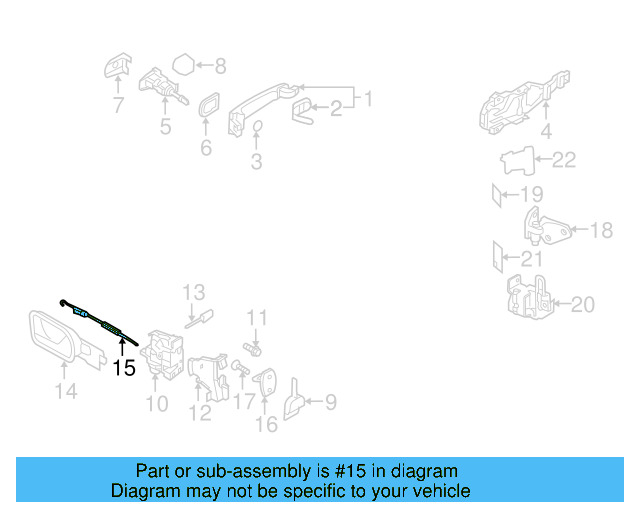 8
7
5
6
1
2
3
4
22
19
18
21
20
13
11
15
14
10
12
17
16
9

Part or sub-assembly is #15 in diagram
Diagram may not be specific to your vehicle