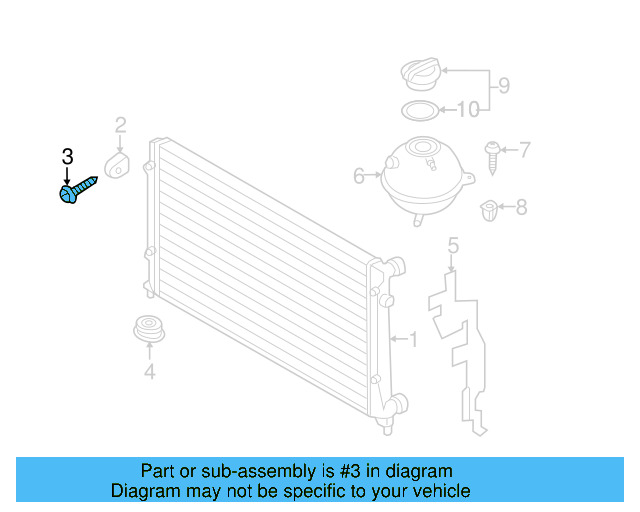 9
10
2
3
7
6
8
5
1
4

Part or sub-assembly is #3 in diagram
Diagram may not be specific to your vehicle