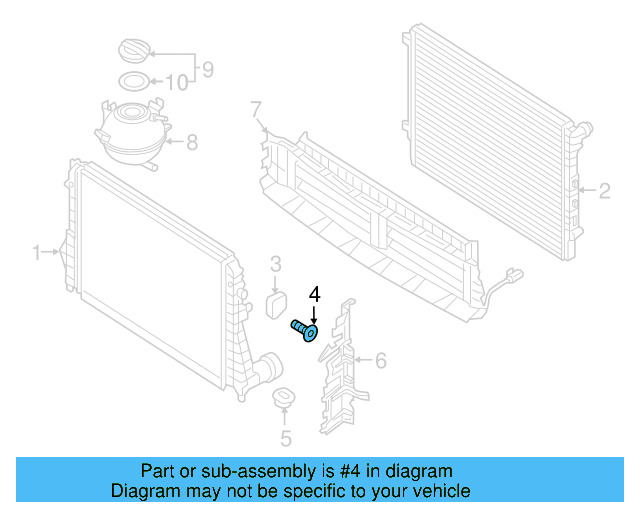 9
10
8
7
2
1
3
4
6
5

Part or sub-assembly is #4 in diagram
Diagram may not be specific to your vehicle