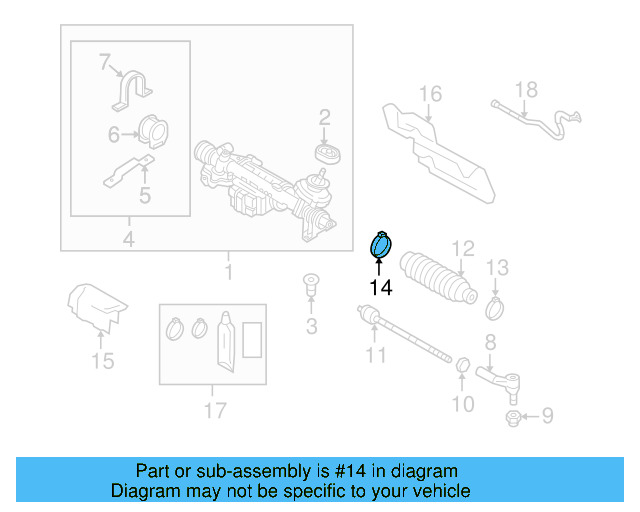 7
6
5
4
2
1
16
18
14
12
13
3
11
8
10
9
15
17

Part or sub-assembly is #14 in diagram
Diagram may not be specific to your vehicle