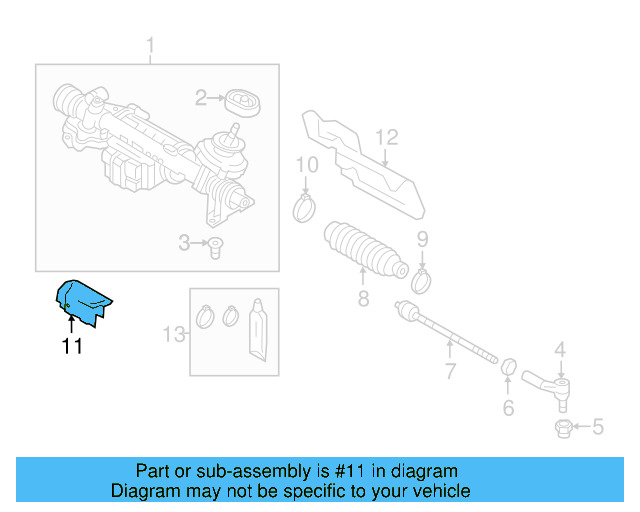 1
2
3
12
10
9
8
11
13
7
4
6
5

Part or sub-assembly is #11 in diagram
Diagram may not be specific to your vehicle