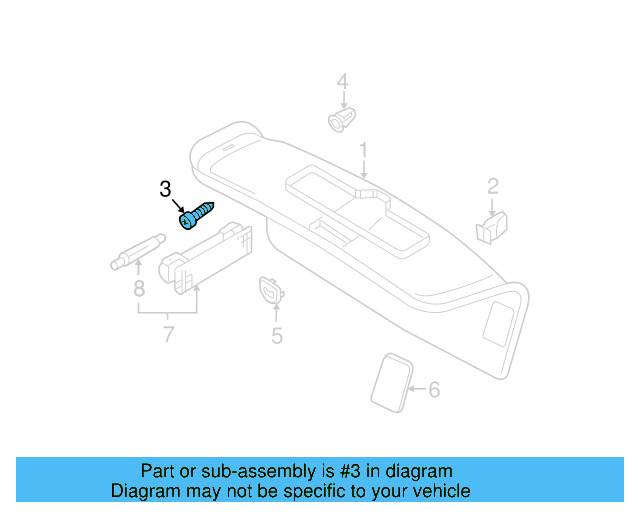 4
1
2
3
8
7
5
6

Part or sub-assembly is #3 in diagram
Diagram may not be specific to your vehicle