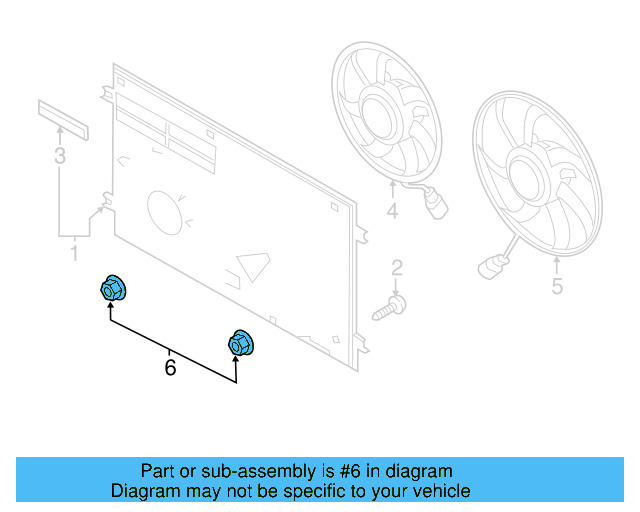 3

1

4

2

5

6

Part or sub-assembly is #6 in diagram
Diagram may not be specific to your vehicle