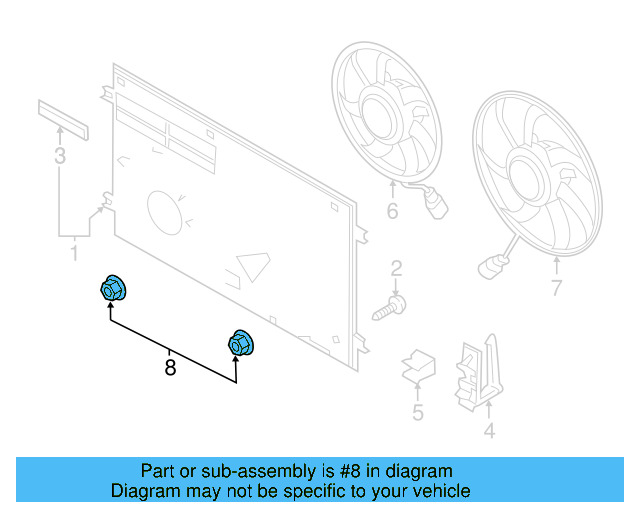 3
1
6
7
2
8
5
4

Part or sub-assembly is #8 in diagram
Diagram may not be specific to your vehicle