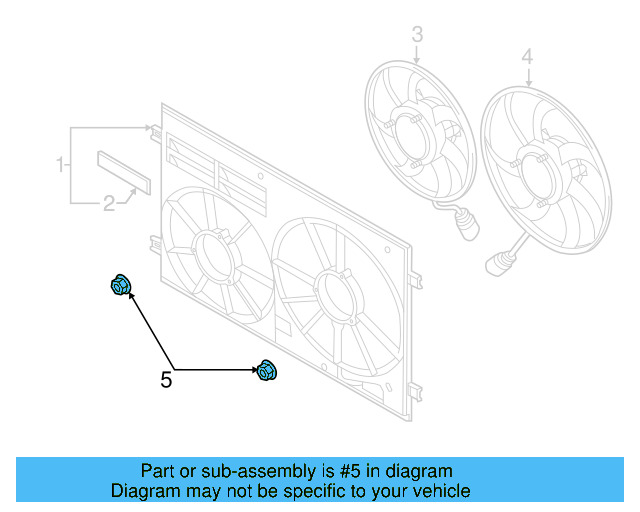 3
4
1
2
5

Part or sub-assembly is #5 in diagram
Diagram may not be specific to your vehicle