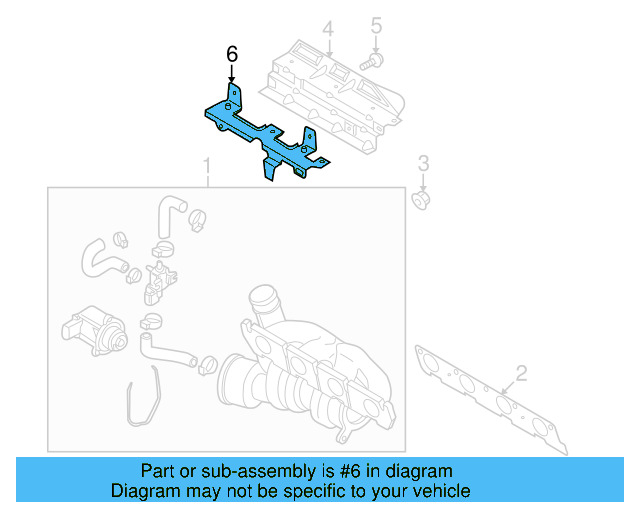 6

4

5

1

3

2

Part or sub-assembly is #6 in diagram
Diagram may not be specific to your vehicle