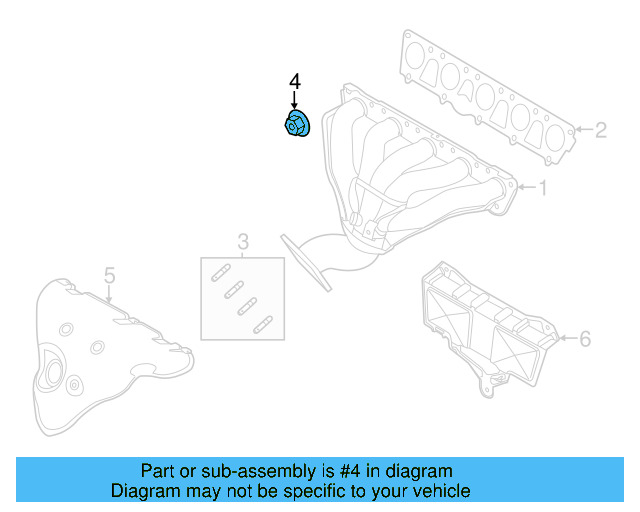 4
2
1
3
5
6

Part or sub-assembly is #4 in diagram
Diagram may not be specific to your vehicle