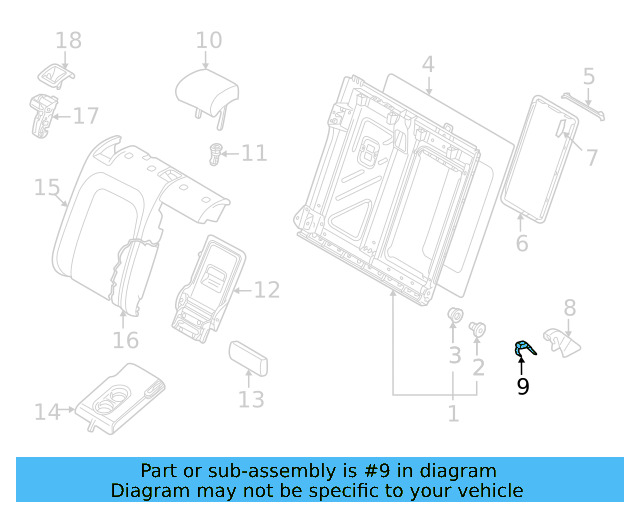 18
10
4
5
17
11
7
15
6
12
8
16
3
2
9
13
1
14

Part or sub-assembly is #9 in diagram
Diagram may not be specific to your vehicle