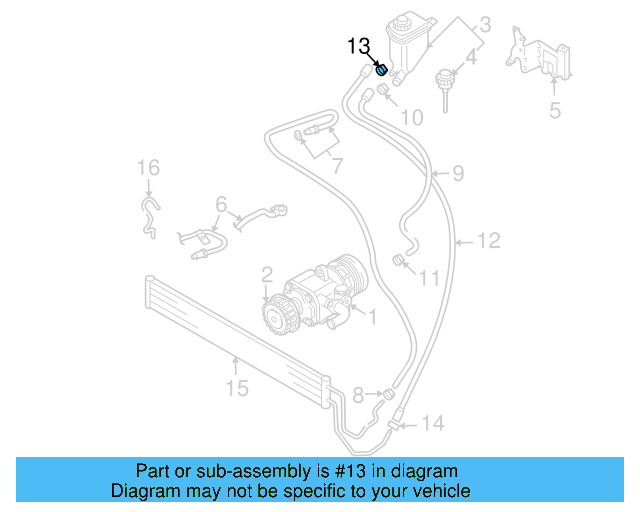 13
3
4
5
10
7
9
16
6
12
11
2
1
15
8
14

Part or sub-assembly is #13 in diagram
Diagram may not be specific to your vehicle